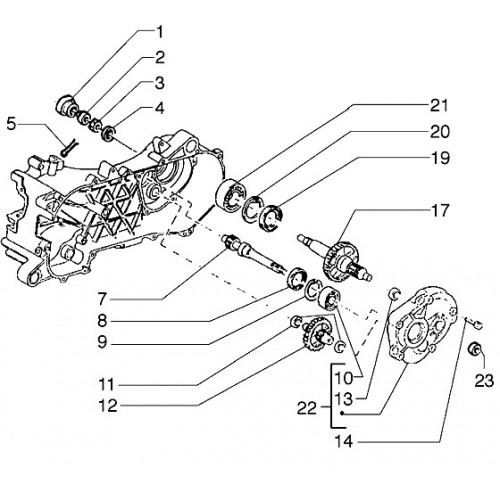 1
2
3
4
5
21
20
19
17
7
8
9
11
12
10
13
22
14
23